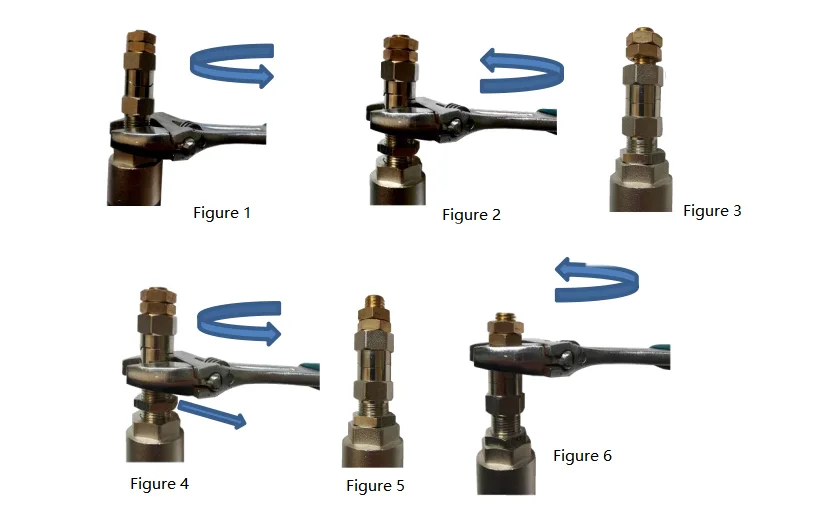 Figure 1

Figure 2

Figure 3

Figure 4

Figure 5

Figure 6